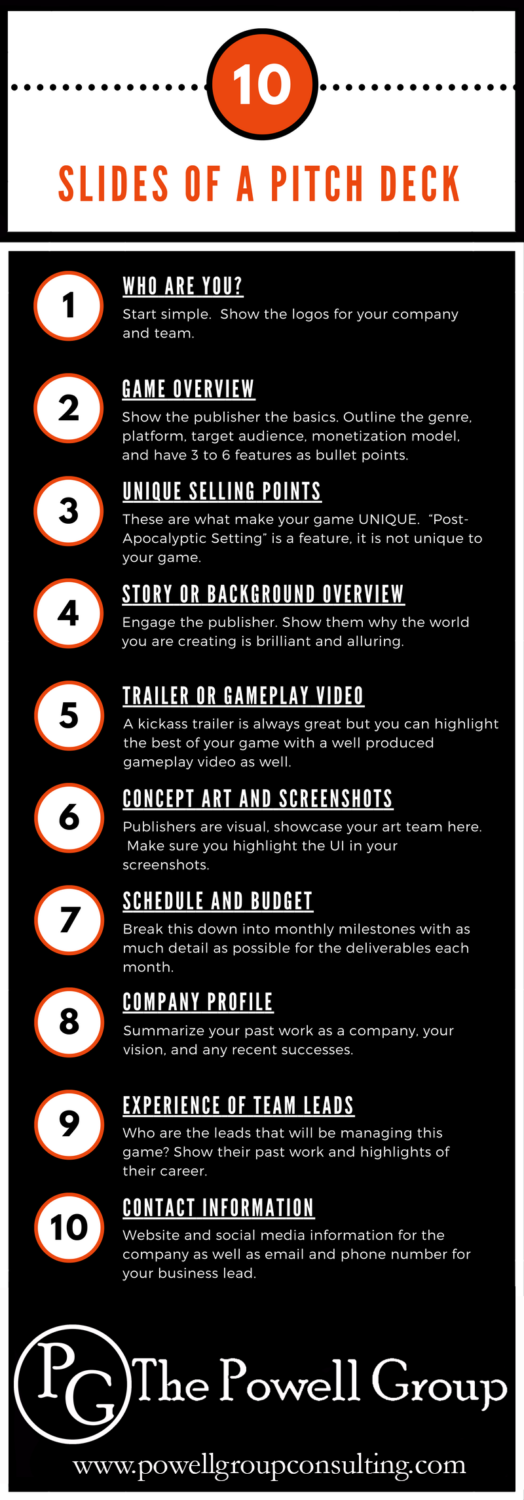 10

SLIDES OF A PITCH DECK

1
WHO ARE YOU?
Start simple. Show the logos for your company and team.

2
GAME OVERVIEW
Show the publisher the basics. Outline the genre, platform, target audience, monetization model, and have 3 to 6 features as bullet points.

3
UNIQUE SELLING POINTS
These are what make your game UNIQUE. "Post-Apocalyptic Setting" is a feature, it is not unique to your game.

4
STORY OR BACKGROUND OVERVIEW
Engage the publisher. Show them why the world you are creating is brilliant and alluring.

5
TRAILER OR GAMEPLAY VIDEO
A kickass trailer is always great but you can highlight the best of your game with a well produced gameplay video as well.

6
CONCEPT ART AND SCREENSHOTS
Publishers are visual, showcase your art team here. Make sure you highlight the UI in your screenshots.

7
SCHEDULE AND BUDGET
Break this down into monthly milestones with as much detail as possible for the deliverables each month.

8
COMPANY PROFILE
Summarize your past work as a company, your vision, and any recent successes.

9
EXPERIENCE OF TEAM LEADS
Who are the leads that will be managing this game? Show their past work and highlights of their career.

10
CONTACT INFORMATION
Website and social media information for the company as well as email and phone number for your business lead.

PG The Powell Group

www.powellgroupconsulting.com